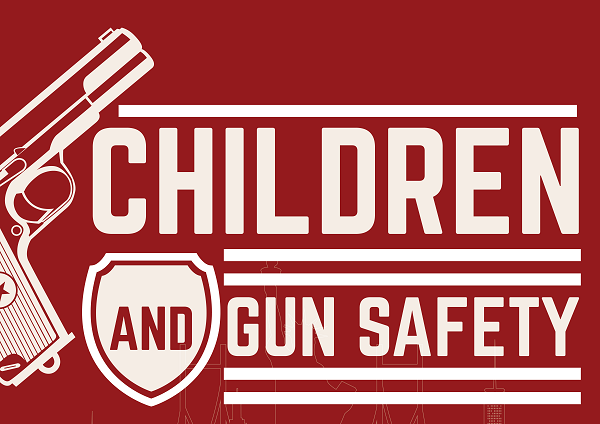 CHILDREN

AND GUN SAFETY